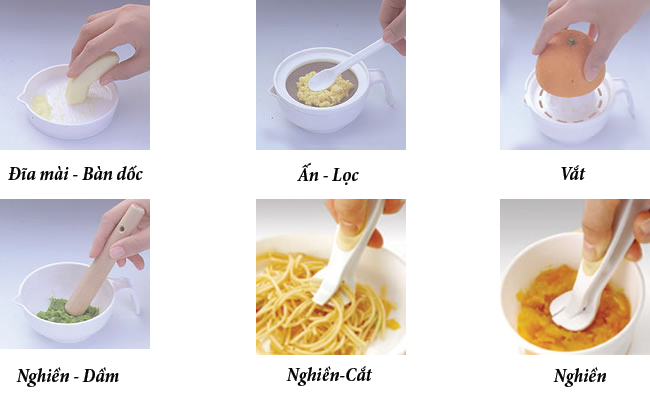 Đĩa mài - Bàn dốc

Ấn - Lọc

Vắt

Nghiền - Dầm

Nghiền-Cắt

Nghiền