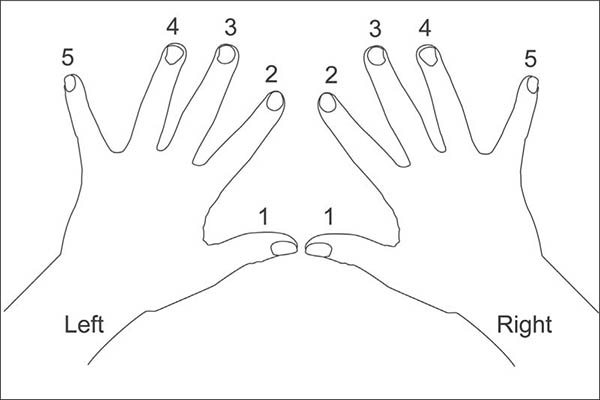 5 4 3 2 2 3 4 5

1 1

Left Right