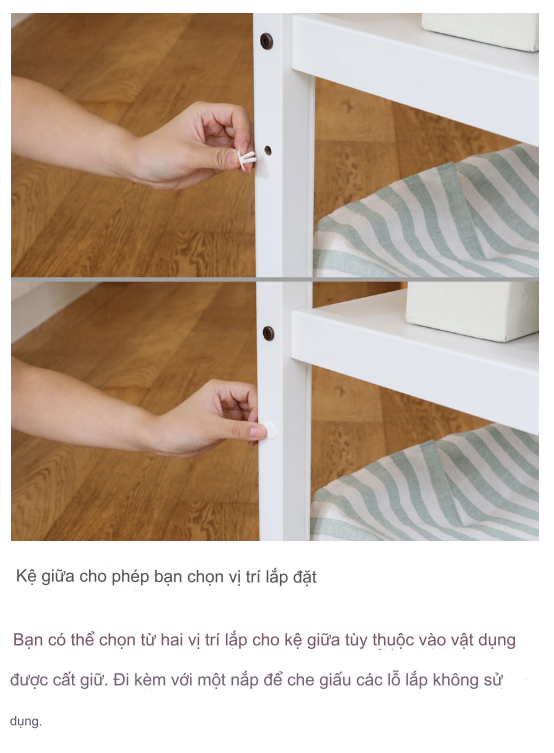 Kệ giữa cho phép bạn chọn vị trí lắp đặt

Bạn có thể chọn từ hai vị trí lắp cho kệ giữa tùy thuộc vào vật dụng được cất giữ. Đi kèm với một nắp để che giấu các lỗ lắp không sử dụng.