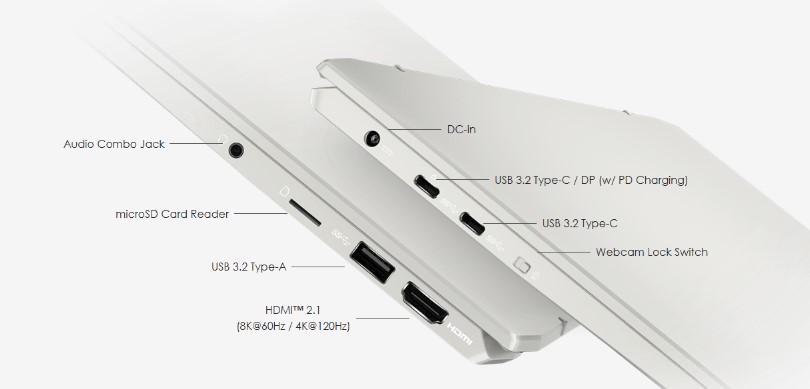 Audio Combo Jack

microSD Card Reader

USB 3.2 Type-A

HDMI™ 2.1
(8K@60Hz / 4K@120Hz)

HDMI

DC-In

USB 3.2 Type-C / DP (w/ PD Charging)

USB 3.2 Type-C

Webcam Lock Switch