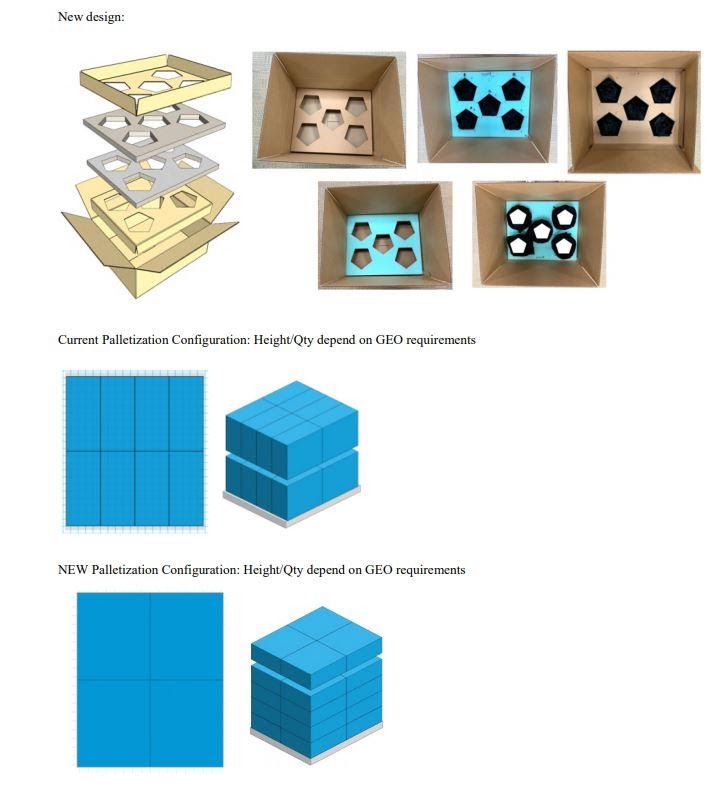 New design:

Current Palletization Configuration: Height/Qty depend on GEO requirements

NEW Palletization Configuration: Height/Qty depend on GEO requirements