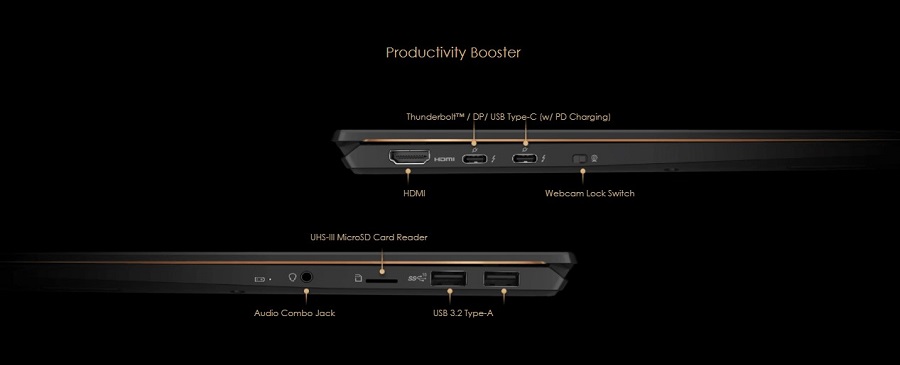 Productivity Booster

Thunderbolt™ / DP/ USB Type-C (w/ PD Charging)

HDMI

HDMI

Webcam Lock Switch

UHS-III MicroSD Card Reader

Audio Combo Jack

USB 3.2 Type-A