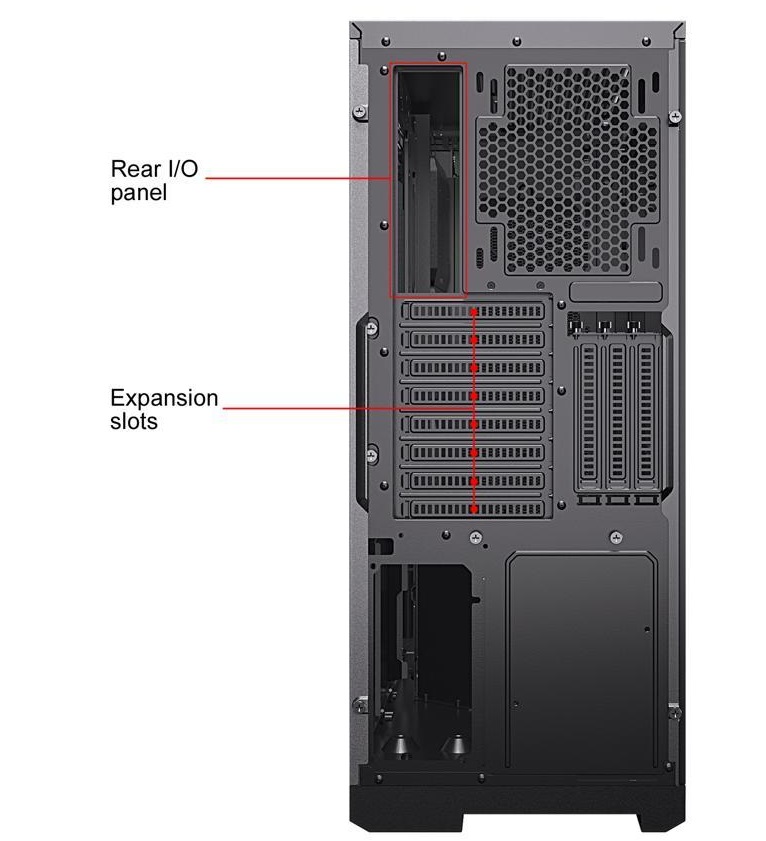 Rear I/O panel

Expansion slots