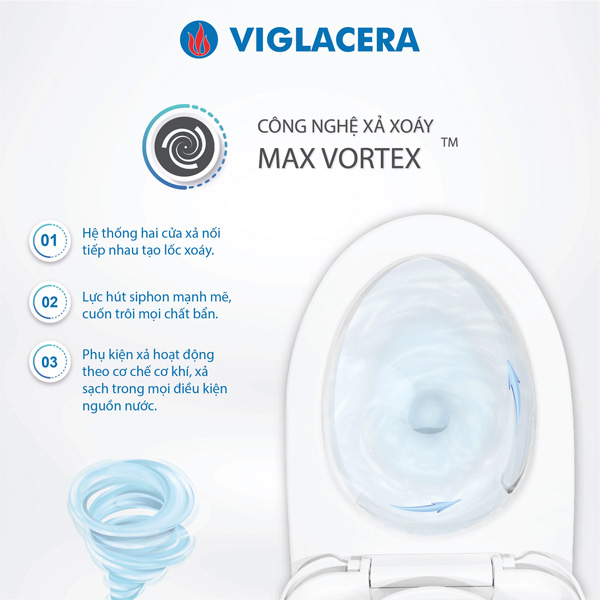 VIGLACERA

CÔNG NGHỆ XẢ XOÁY
MAX VORTEX ™

01 Hệ thống hai cửa xả nối tiếp nhau tạo lốc xoáy.

02 Lực hút siphon mạnh mẽ, cuốn trôi mọi chất bẩn.

03 Phụ kiện xả hoạt động theo cơ chế cơ khí, xả sạch trong mọi điều kiện nguồn nước.