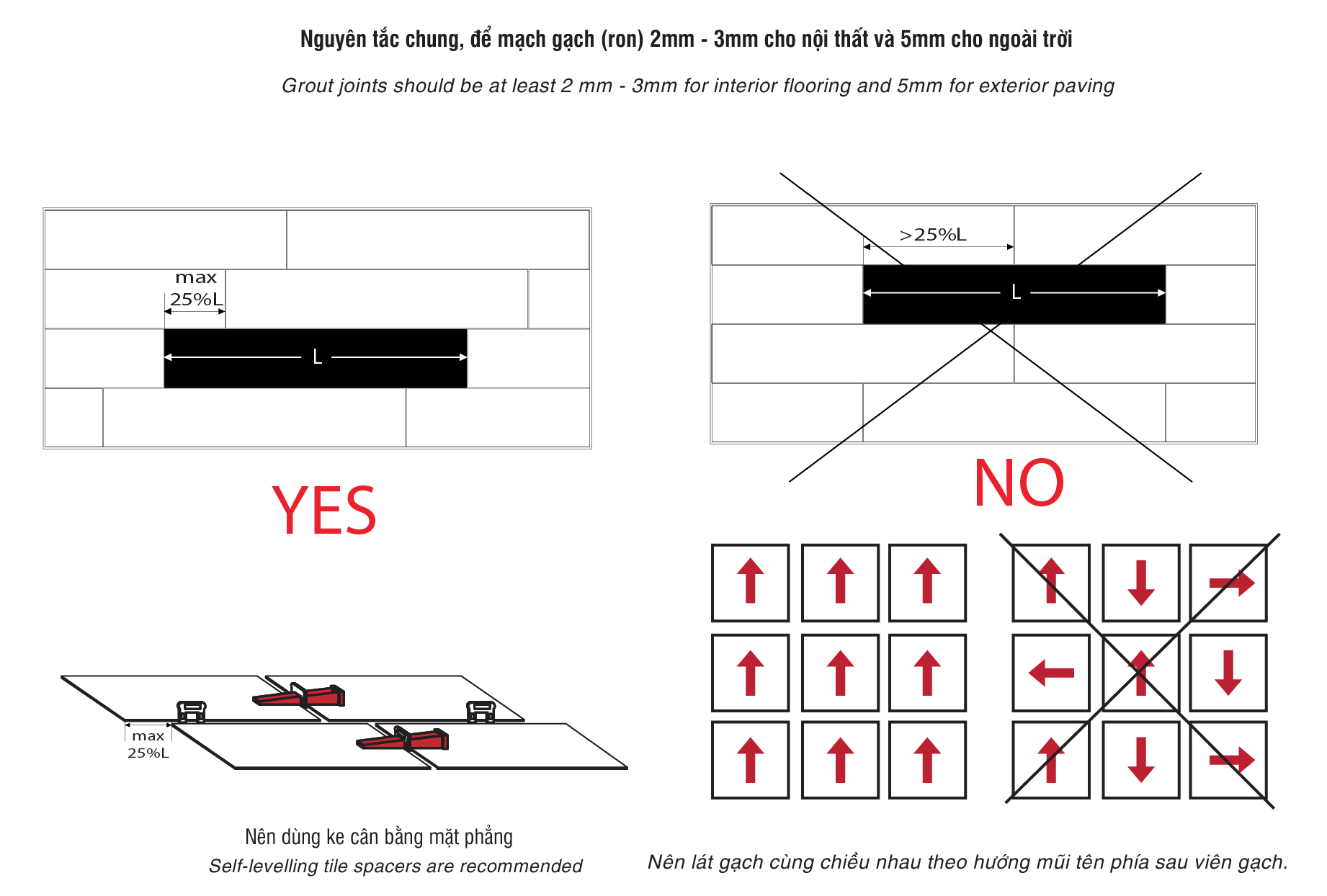 Nguyên tắc chung, để mạch gạch (ron) 2mm - 3mm cho nội thất và 5mm cho ngoài trời

Grout joints should be at least 2 mm - 3mm for interior flooring and 5mm for exterior paving

max
25%L

L

YES

>25%L

L

NO

max
25%L

Nên dùng ke cân bằng mặt phẳng
Self-levelling tile spacers are recommended

Nên lát gạch cùng chiều nhau theo hướng mũi tên phía sau viên gạch.