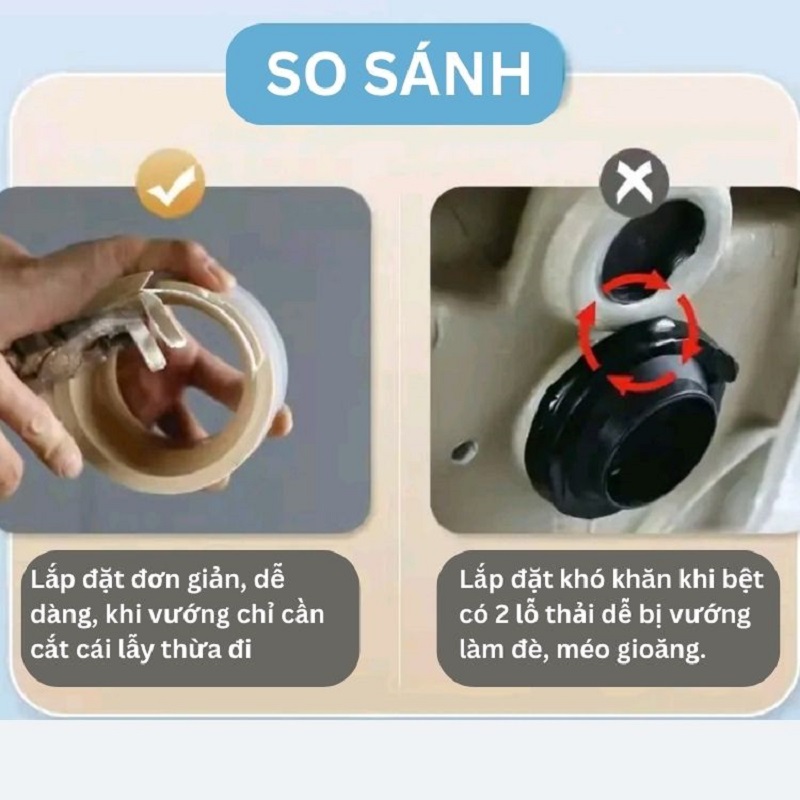 SO SÁNH

Lắp đặt đơn giản, dễ dàng, khi vướng chỉ cần cắt cái lẫy thừa đi

Lắp đặt khó khăn khi bệt có 2 lỗ thải dễ bị vướng làm đè, méo gioăng.