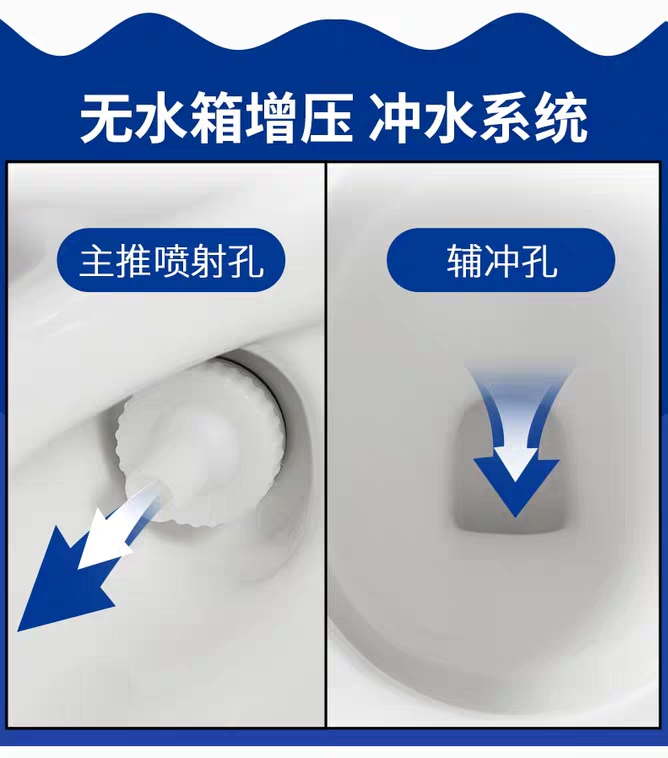 无水箱增压 冲水系统

主推喷射孔

辅冲孔