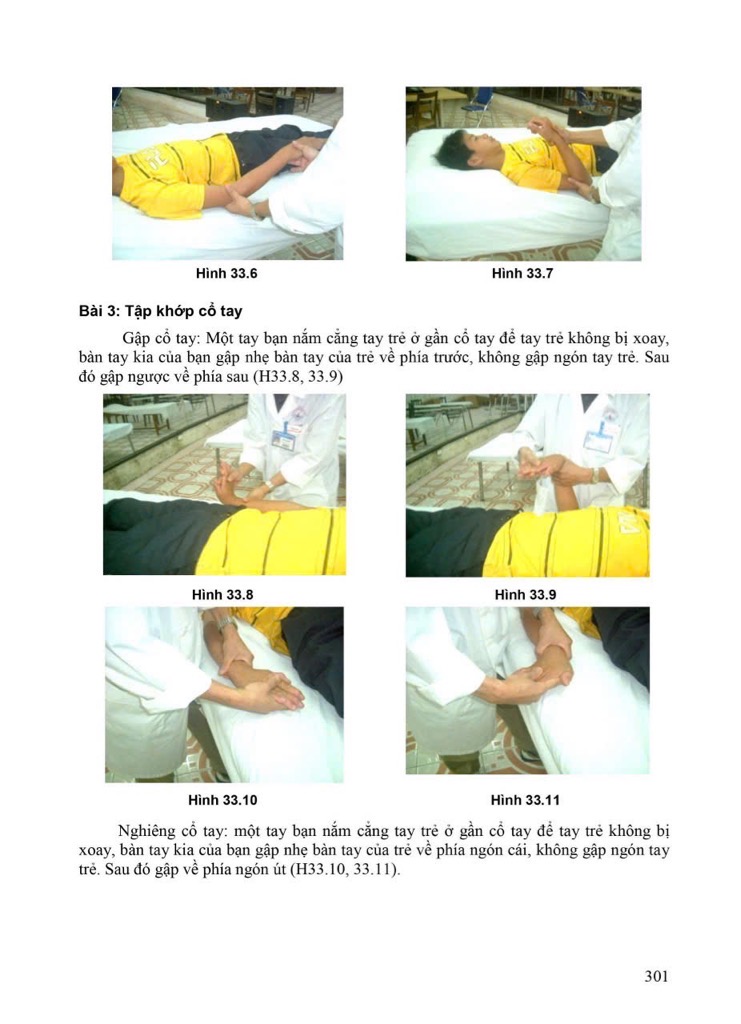 Hình 33.6

Hình 33.7

Bài 3: Tập khớp cổ tay

Gập cổ tay: Một tay bạn nắm cẳng tay trẻ ở gần cổ tay để tay trẻ không bị xoay, bàn tay kia của bạn gập nhẹ bàn tay của trẻ về phía trước, không gập ngón tay trẻ. Sau đó gập ngược về phía sau (H33.8, 33.9)

Hình 33.8

Hình 33.9

Hình 33.10

Hình 33.11

Nghiêng cổ tay: một tay bạn nắm cẳng tay trẻ ở gần cổ tay để tay trẻ không bị xoay, bàn tay kia của bạn gập nhẹ bàn tay của trẻ về phía ngón cái, không gập ngón tay trẻ. Sau đó gập về phía ngón út (H33.10, 33.11).

301