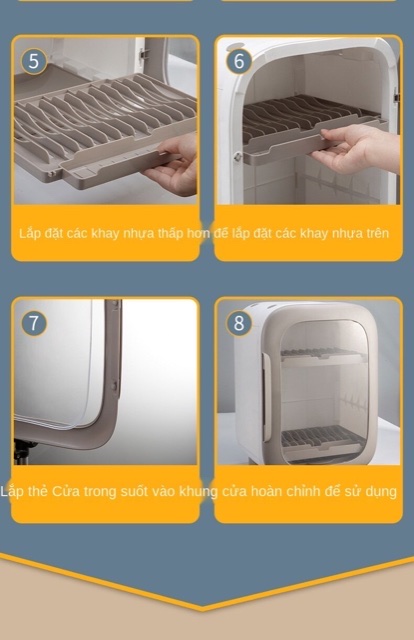 5

6

Lắp đặt các khay nhựa thấp hơn để lắp đặt các khay nhựa trên

7

8

Lắp thẻ Cửa trong suốt vào khung cửa hoàn chỉnh để sử dụng