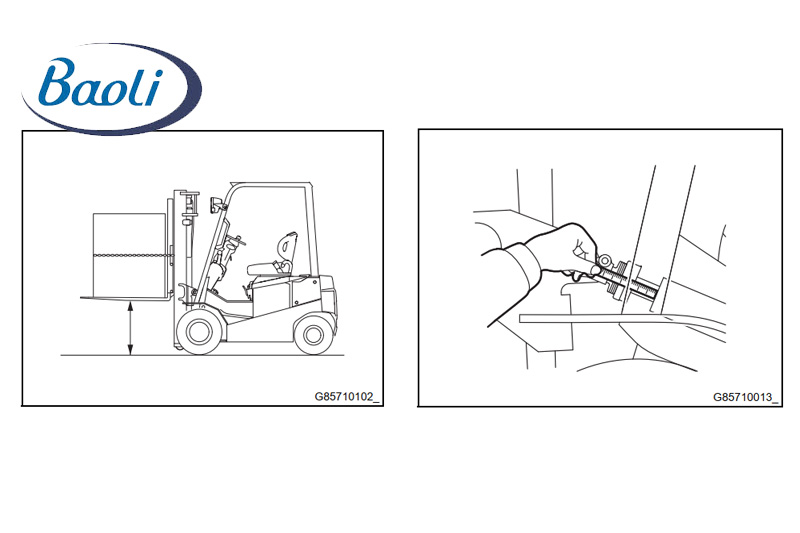 Baoli

G85710102_

G85710013_