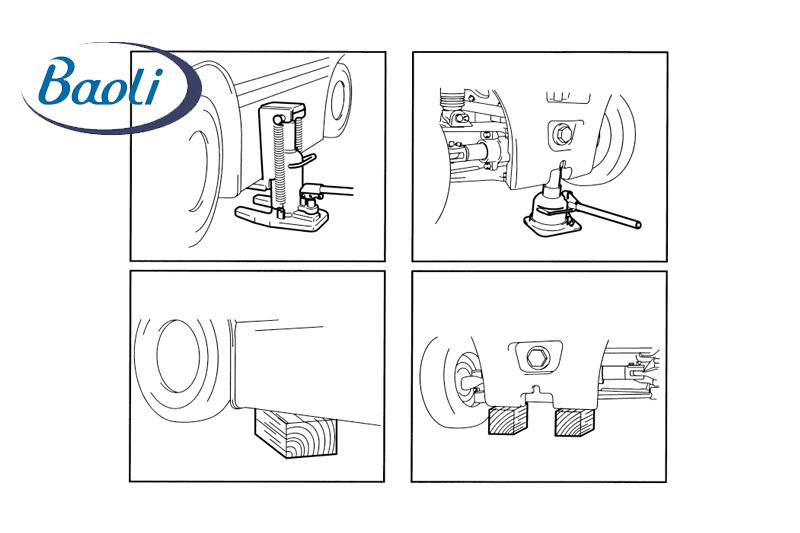 Baoli