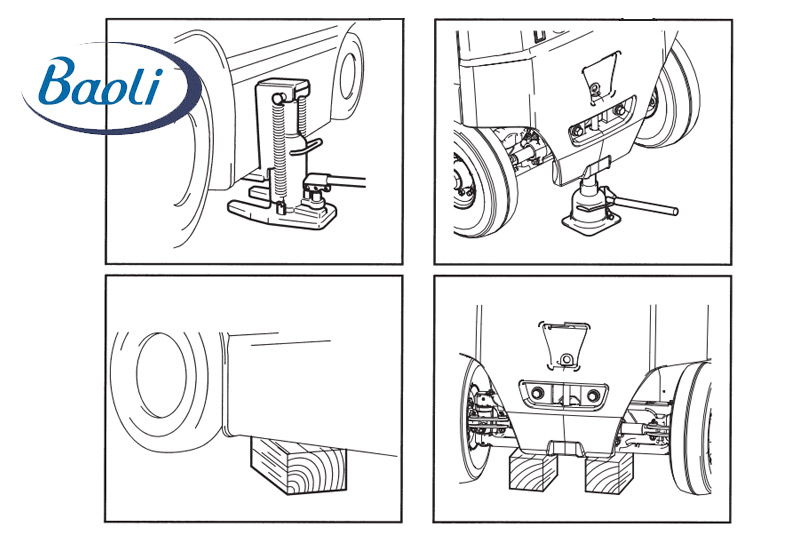 Baoli