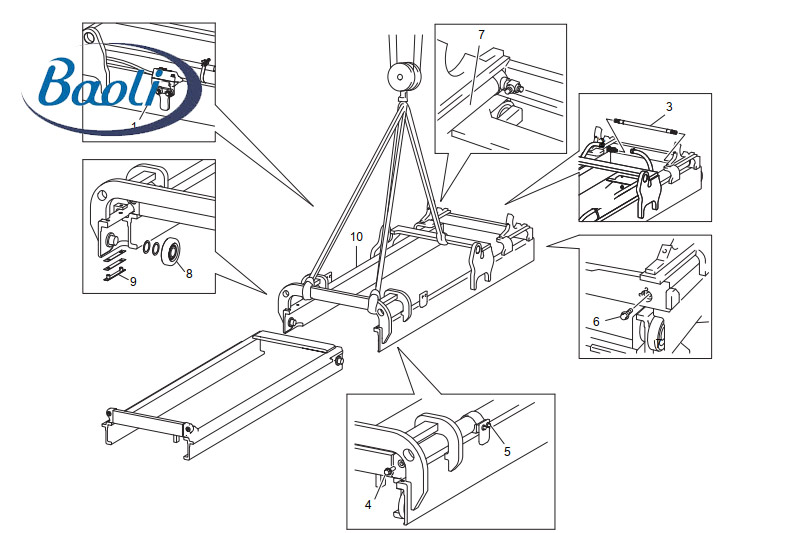 Baoli
1
7
3
10
9
8
6
5
4