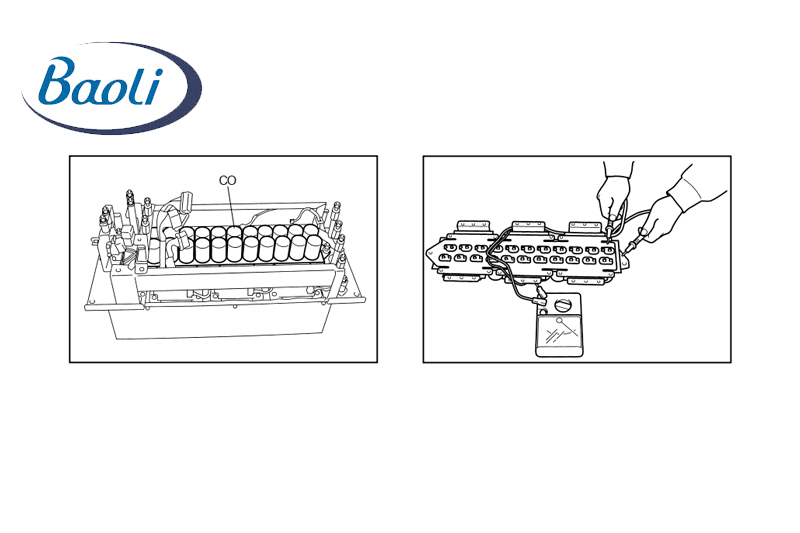 Baoli

CO