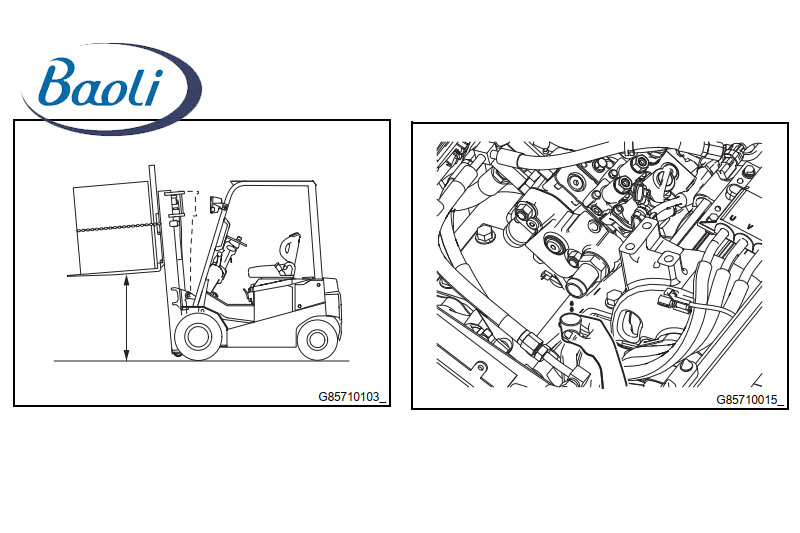 Baoli

G85710103_

G85710015_