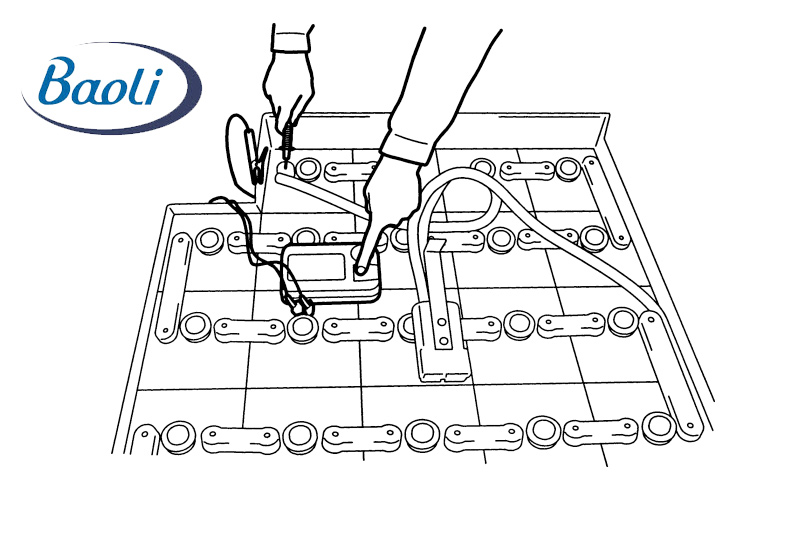 Baoli