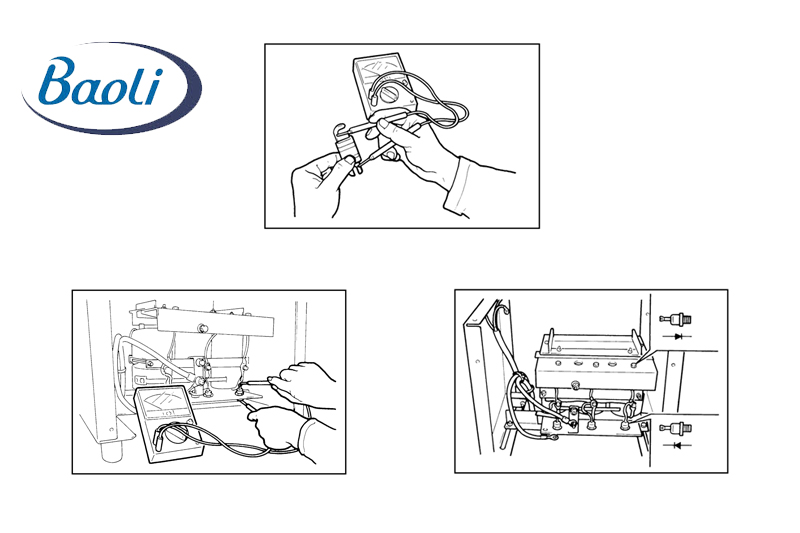 Baoli