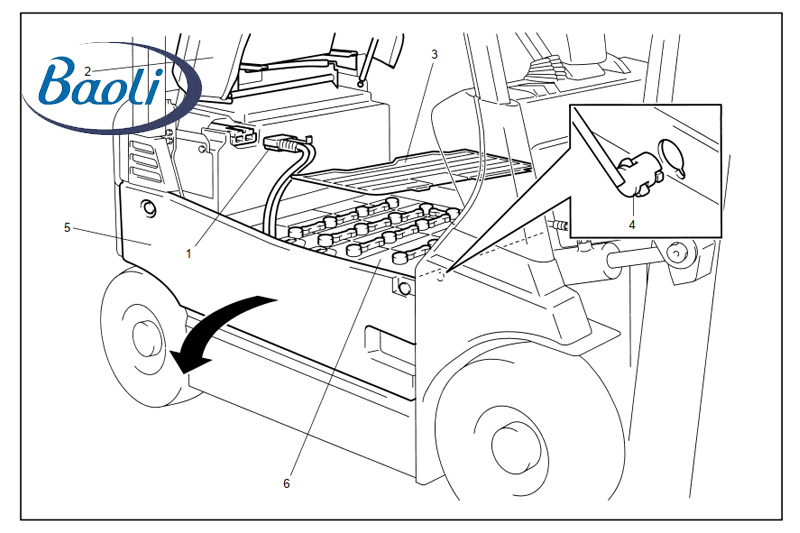 Baoli
2
3
4
5
1
6