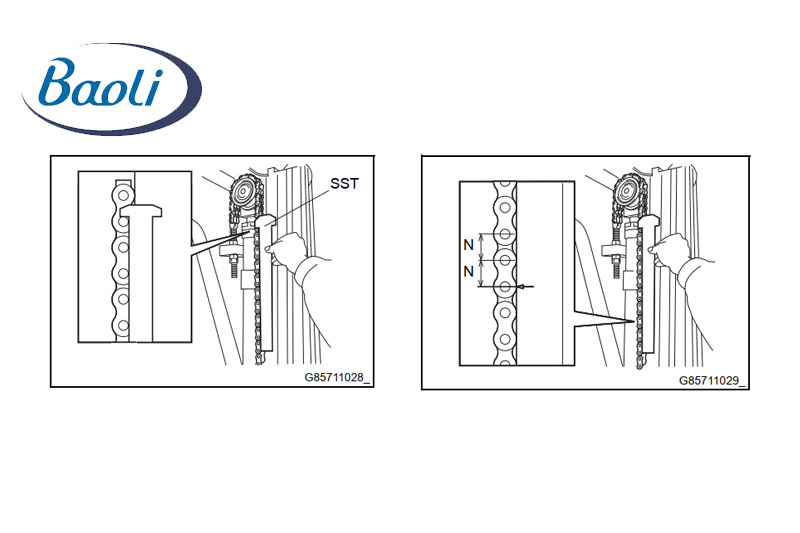 Baoli

SST

G85711028_

N

N

G85711029_