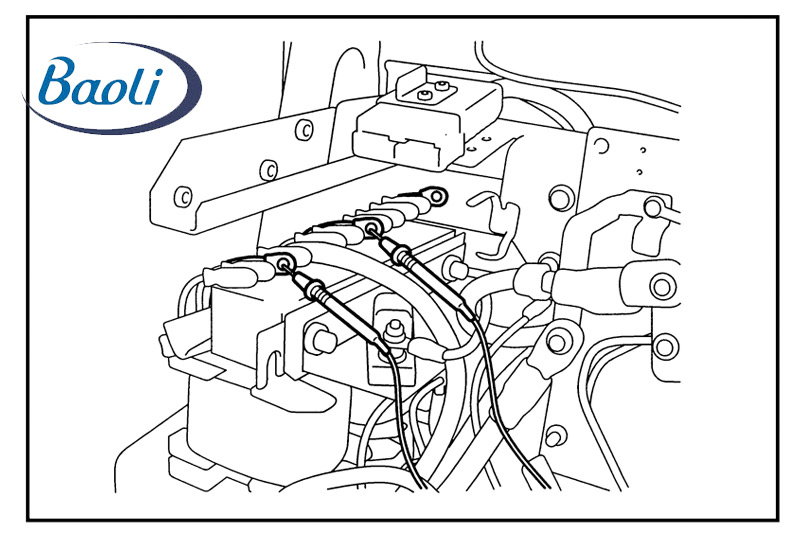 Baoli