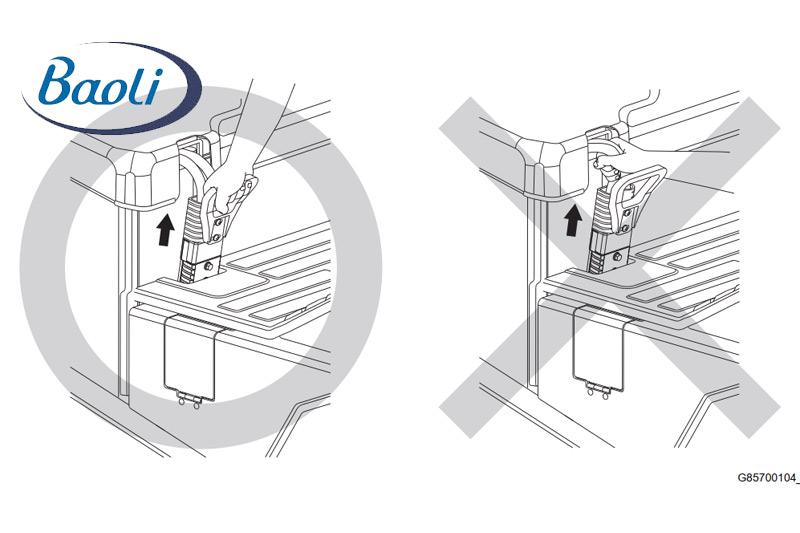 Baoli

G85700104_