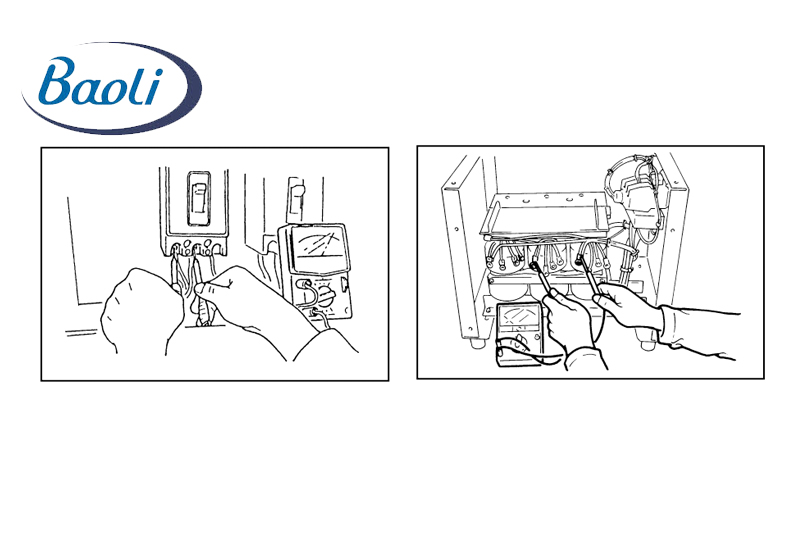 Baoli