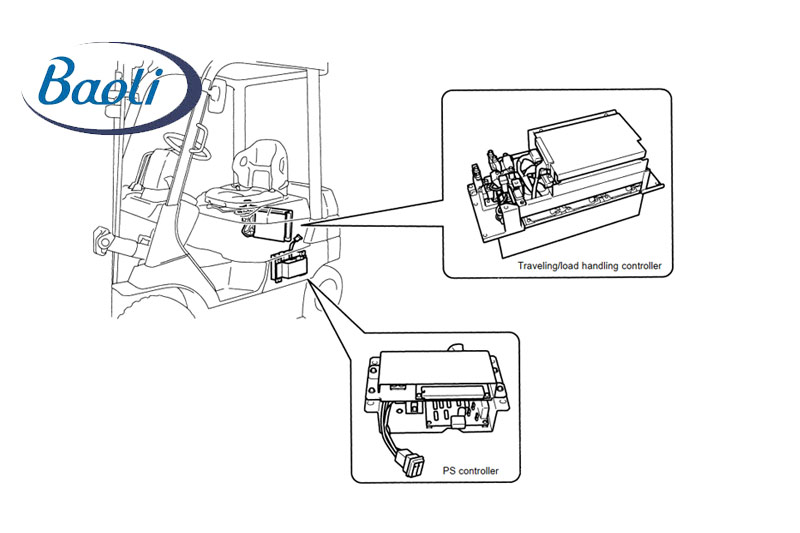 Baoli

Traveling/load handling controller

PS controller