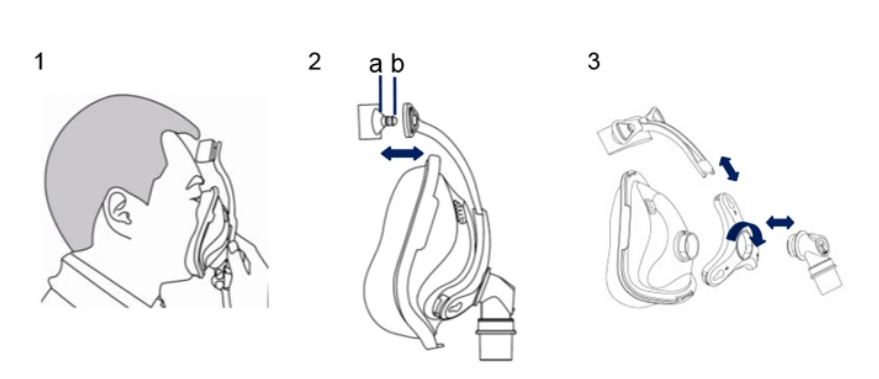 1

2
a b

3