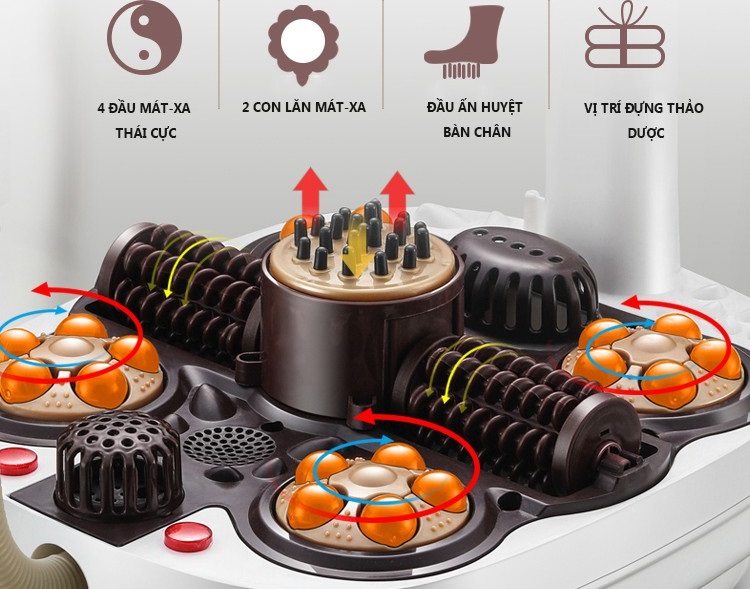 4 ĐẦU MÁT-XA THÁI CỰC

2 CON LĂN MÁT-XA

ĐẦU ẤN HUYỆT BÀN CHÂN

VỊ TRÍ ĐỰNG THẢO DƯỢC