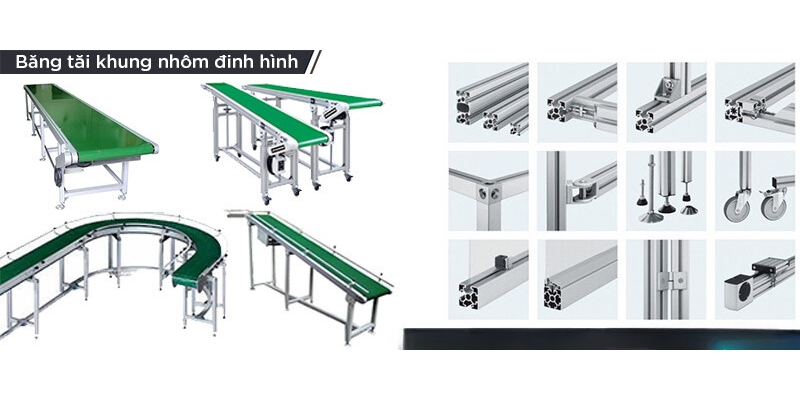 Băng tải khung nhôm định hình