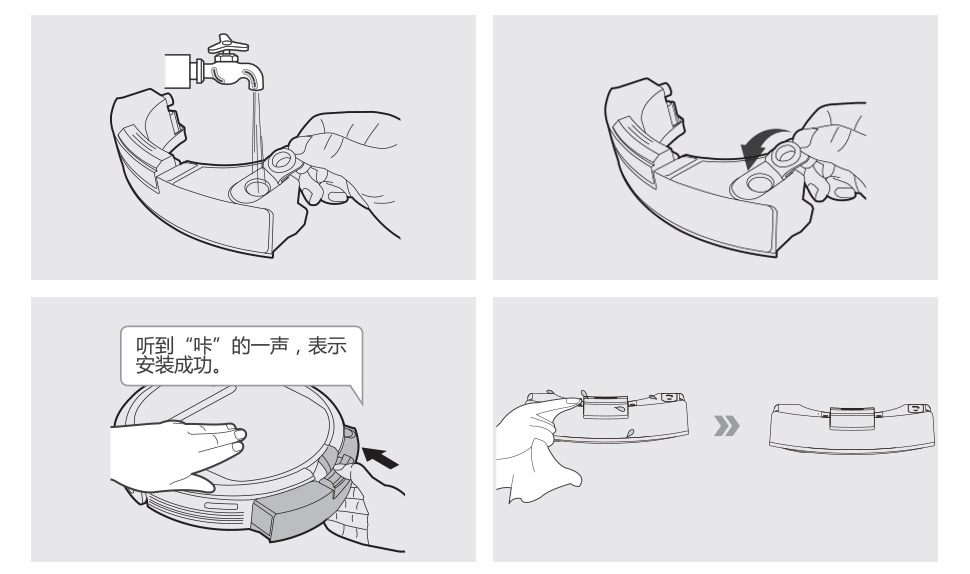 听到“咔”的一声，表示安装成功。