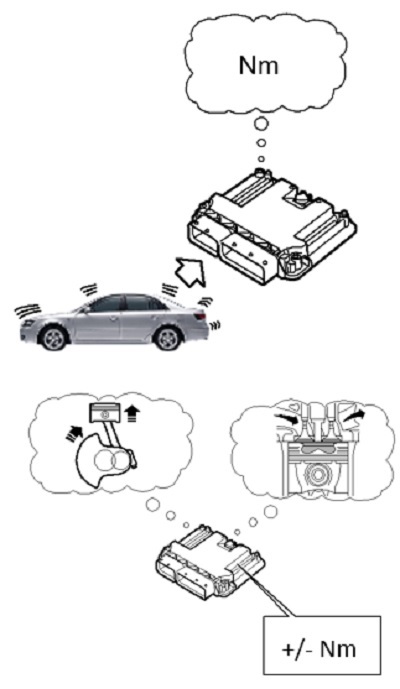 Nm

+/- Nm