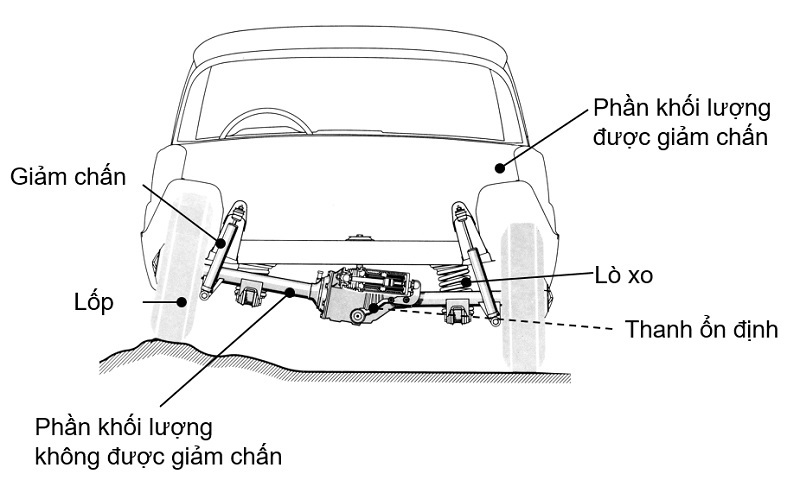 Phần khối lượng được giảm chấn

Giảm chấn

Lò xo

Lốp

Thanh ổn định

Phần khối lượng không được giảm chấn