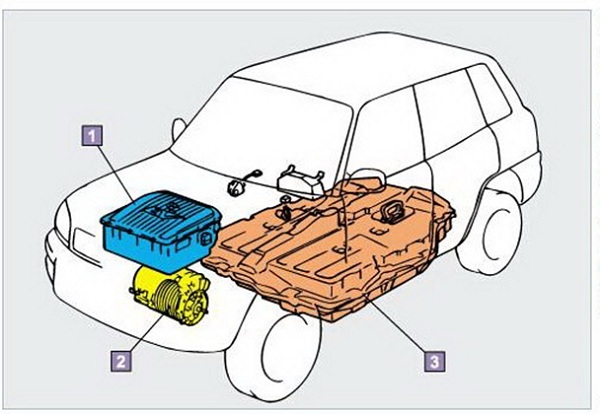 1

2

3