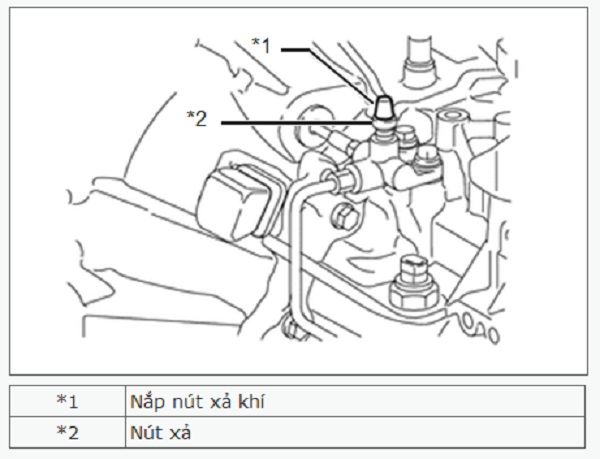 *1

*2

| *1 | Nắp nút xả khí |
|---|---|
| *2 | Nút xả |