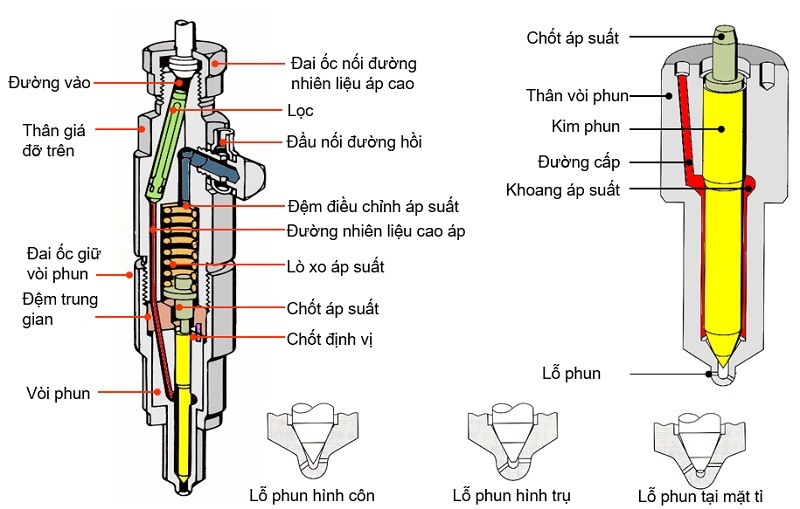 Đường vào

Thân giá đỡ trên

Đai ốc giữ vòi phun

Đệm trung gian

Vòi phun

Đai ốc nối đường nhiên liệu áp cao

Lọc

Đầu nối đường hồi

Đệm điều chỉnh áp suất

Đường nhiên liệu cao áp

Lò xo áp suất

Chốt áp suất

Chốt định vị

Chốt áp suất

Thân vòi phun

Kim phun

Đường cấp

Khoang áp suất

Lỗ phun

Lỗ phun hình côn

Lỗ phun hình trụ

Lỗ phun tại mặt tì