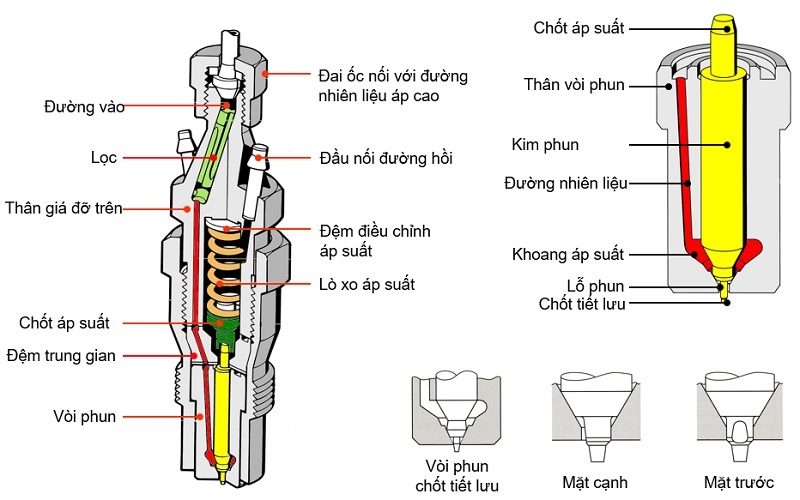 Đường vào
Lọc
Thân giá đỡ trên
Chốt áp suất
Đệm trung gian
Vòi phun

Đai ốc nối với đường nhiên liệu áp cao
Đầu nối đường hồi
Đệm điều chỉnh áp suất
Lò xo áp suất

Chốt áp suất
Thân vòi phun
Kim phun
Đường nhiên liệu
Khoang áp suất
Lỗ phun
Chốt tiết lưu

Vòi phun chốt tiết lưu
Mặt cạnh
Mặt trước