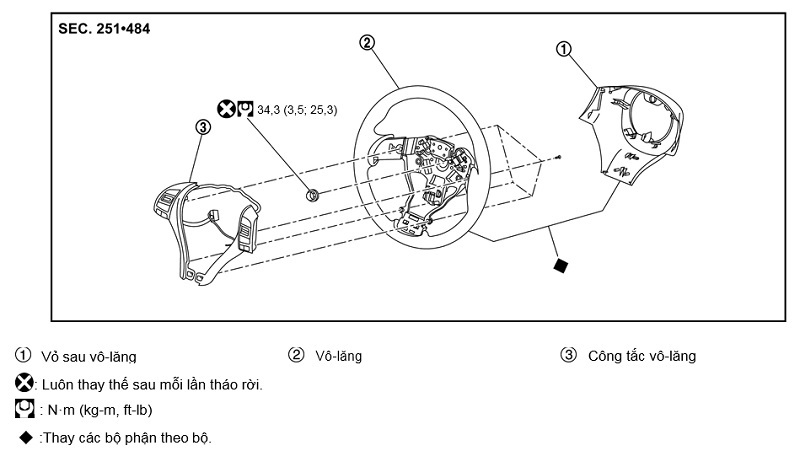 SEC. 251•484

②

①

34,3 (3,5; 25,3)

③

① Vỏ sau vô-lăng

② Vô-lăng

③ Công tắc vô-lăng

: Luôn thay thế sau mỗi lần tháo rời.

: N·m (kg-m, ft-lb)

◆ :Thay các bộ phận theo bộ.