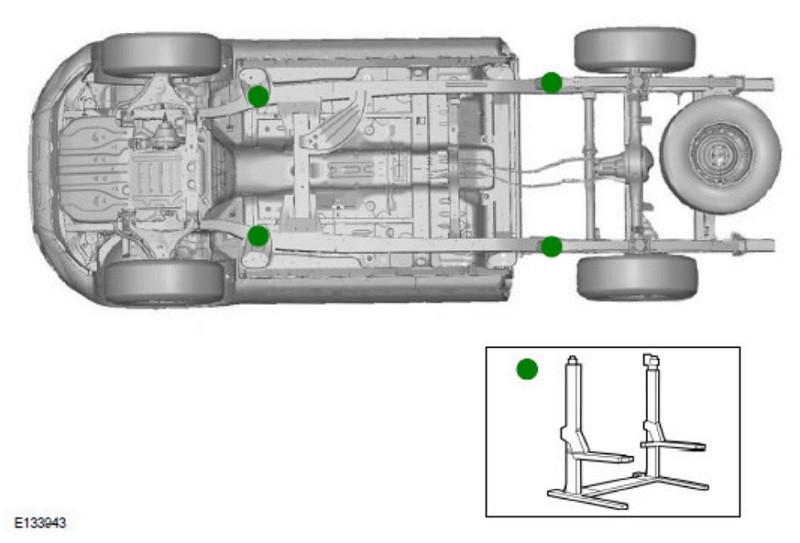 E133943