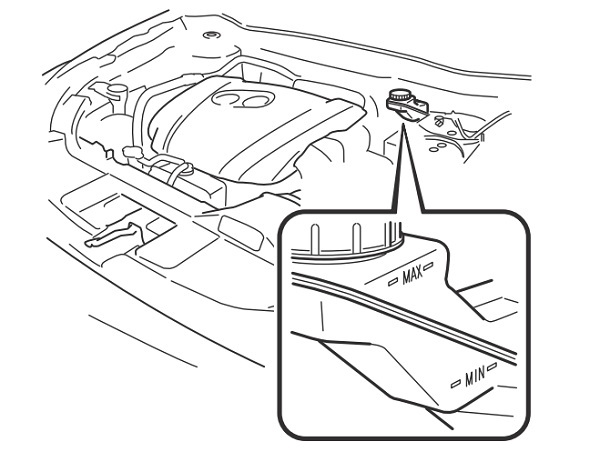 MAX

MIN