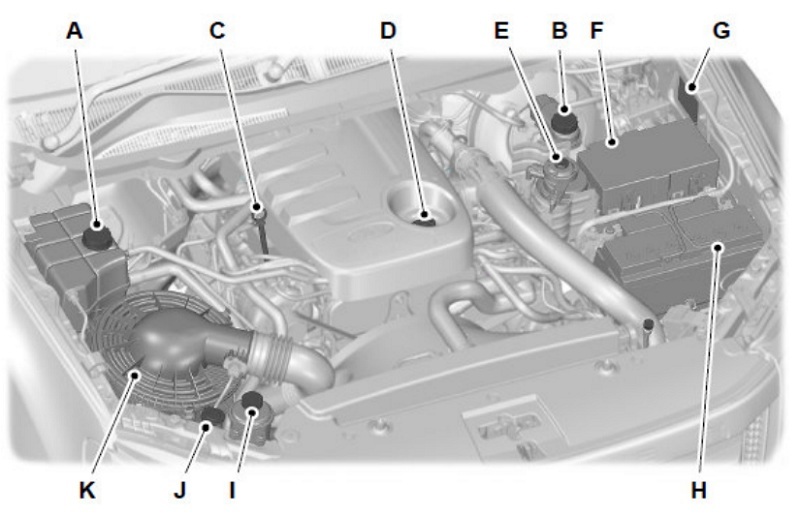 A
C
D
E
B
F
G
K
J
I
H