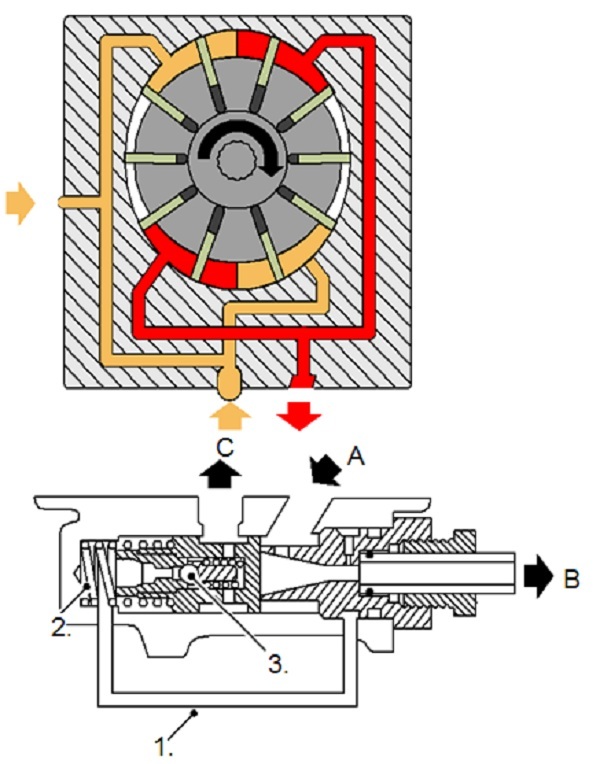 C
A
B
2.
3.
1.