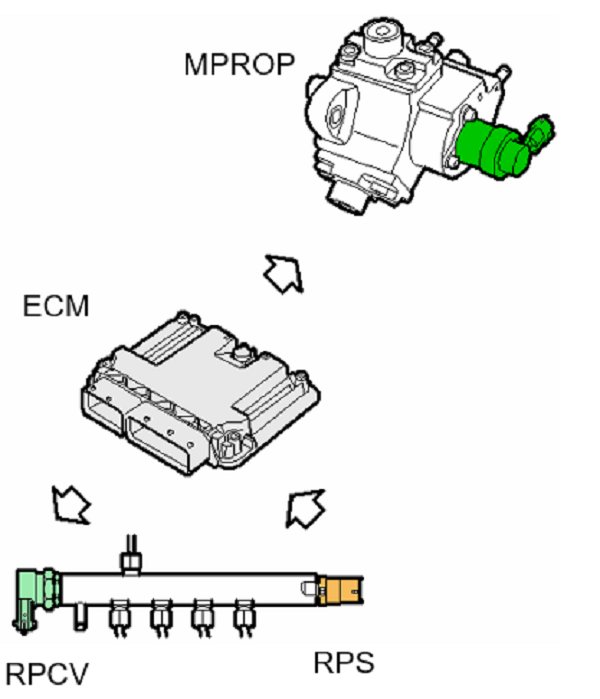 MPROP

ECM

RPCV

RPS