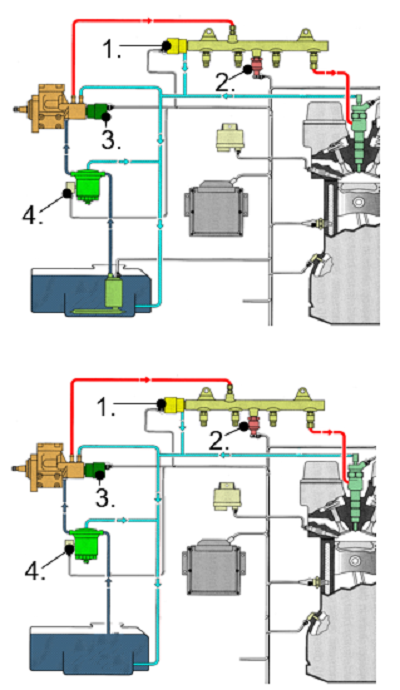 1.
2.
3.
4.

1.
2.
3.
4.