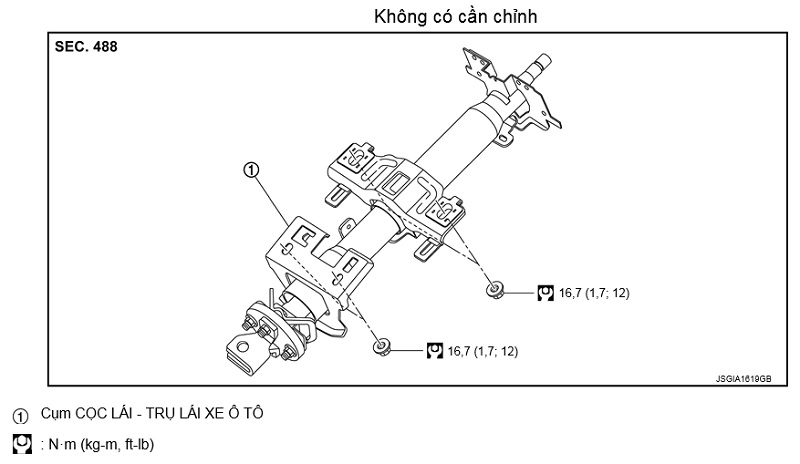 Không có cần chỉnh

SEC. 488

①

16,7 (1,7; 12)

16,7 (1,7; 12)

JSGIA1619GB

① Cụm CỌC LÁI - TRỤ LÁI XE Ô TÔ

: N·m (kg-m, ft-lb)