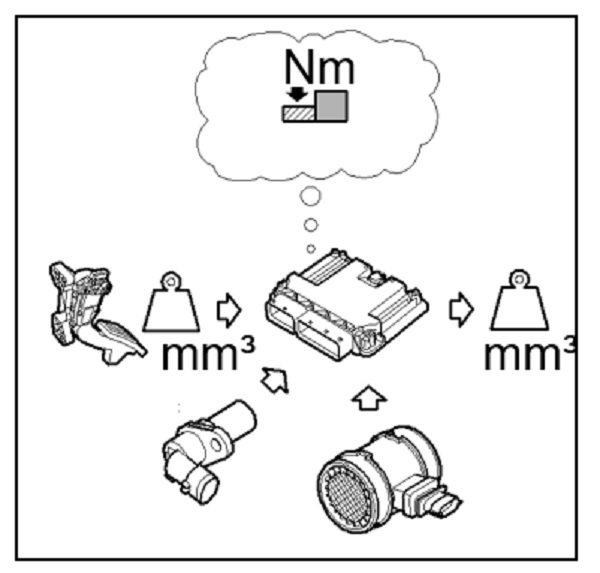 Nm

$mm^3$

$mm^3$