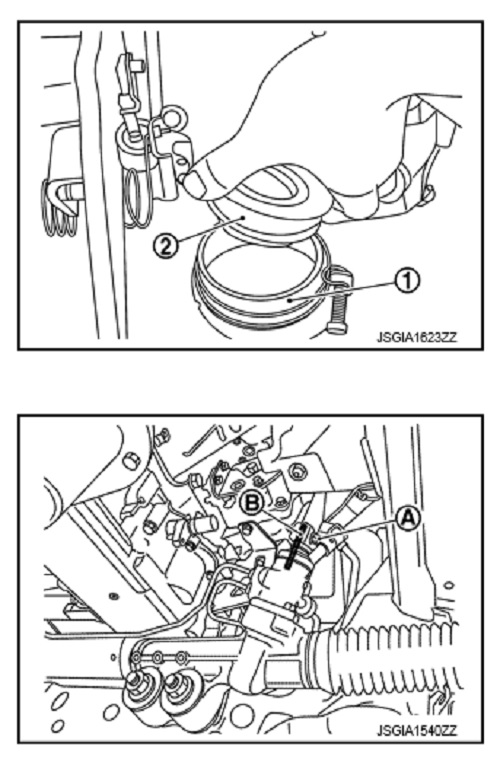 2
1
JSGIA1623ZZ

B
A
JSGIA1540ZZ