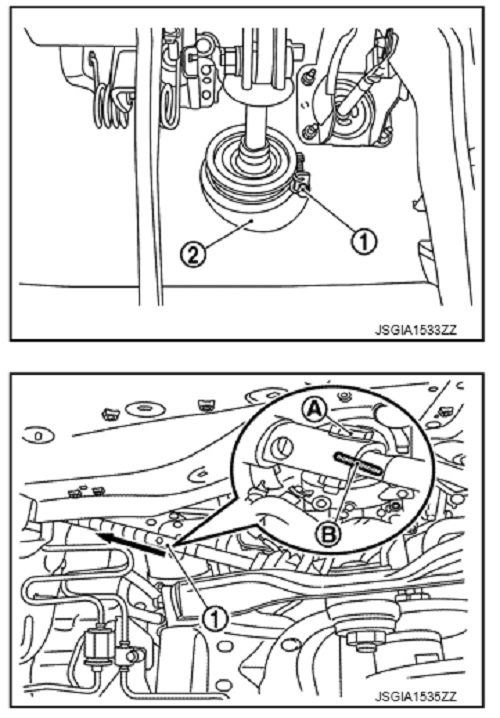 2
1
JSGIA1533ZZ

A
B
1
JSGIA1535ZZ