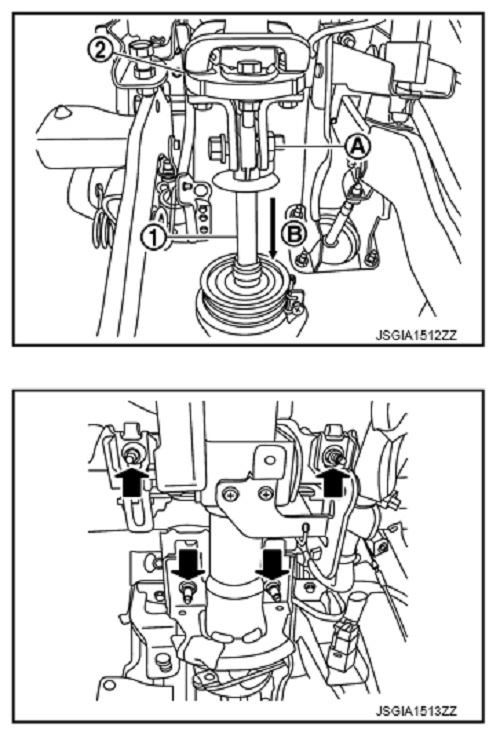 2
A
1
B
JSGIA1512ZZ

JSGIA1513ZZ