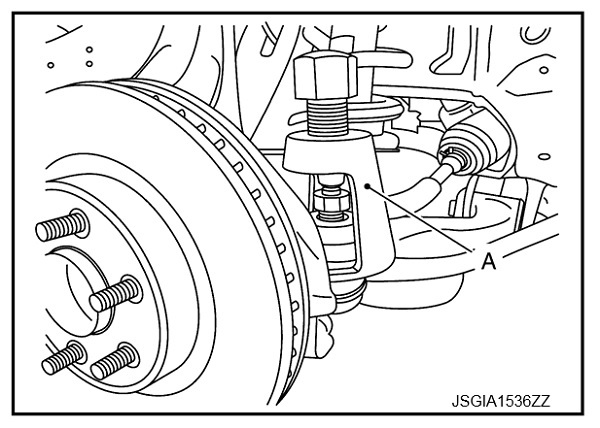 A

JSGIA1536ZZ